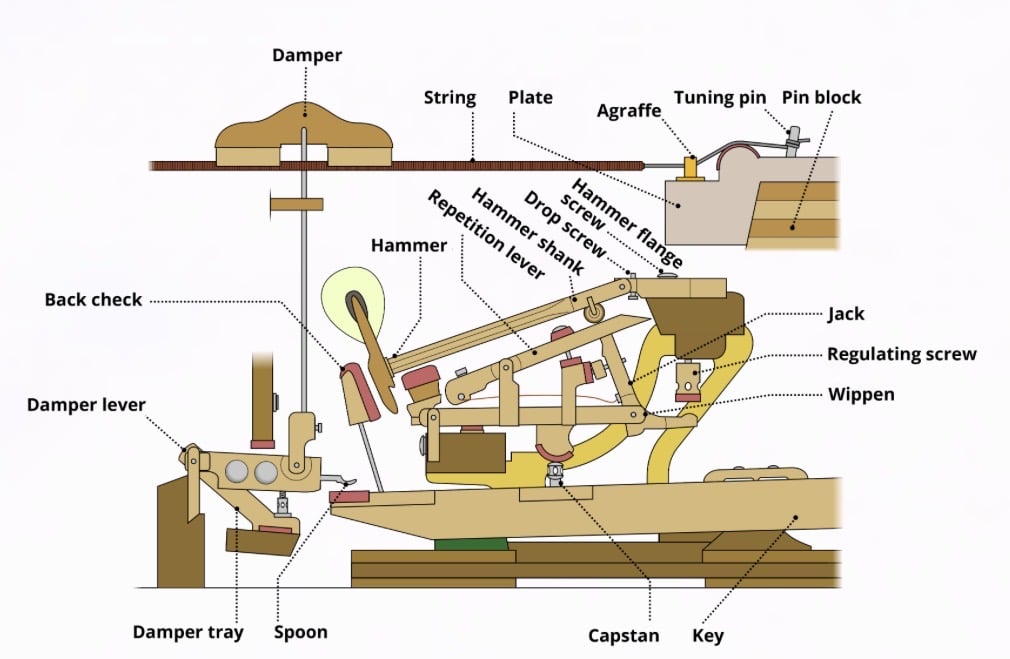 Damper

String

Plate

Agraffe

Tuning pin

Pin block

Hammer flange screw

Drop screw

Hammer shank

Repetition lever

Hammer

Back check

Jack

Regulating screw

Wippen

Damper lever

Damper tray

Spoon

Capstan

Key